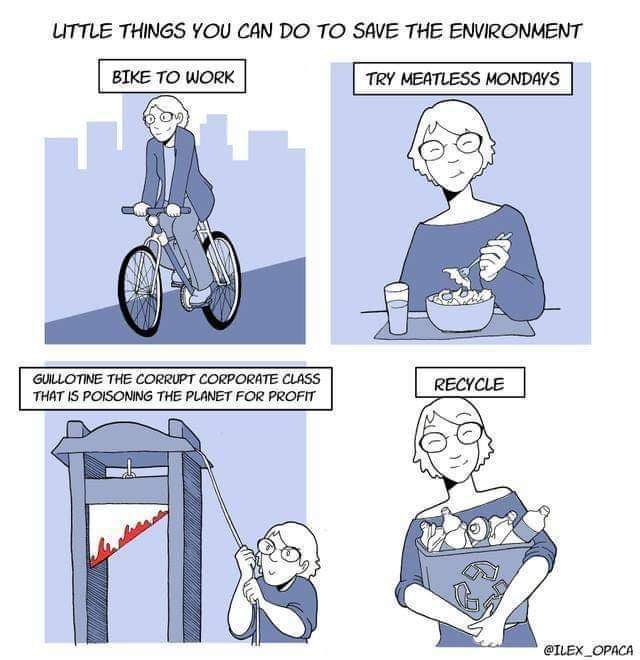 LITTLE THINGS YOU CAN DO TO SAVE THE ENVIRONMENT

BIKE TO WORK

TRY MEATLESS MONDAYS

GUILLOTINE THE CORRUPT CORPORATE CLASS THAT IS POISONING THE PLANET FOR PROFIT

RECYCLE

@ILEX_OPACA